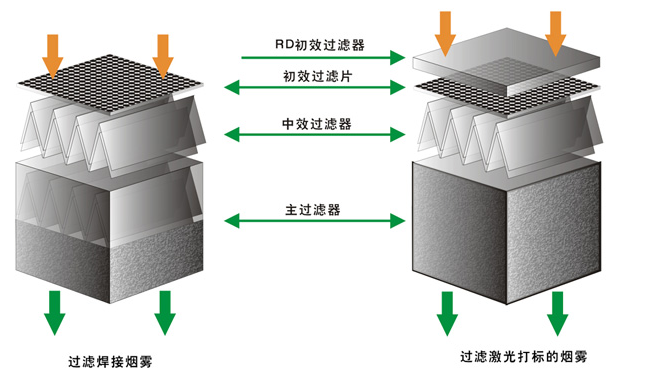 RD初效过滤器

初效过滤片

中效过滤器

主过滤器

过滤焊接烟雾

过滤激光打标的烟雾